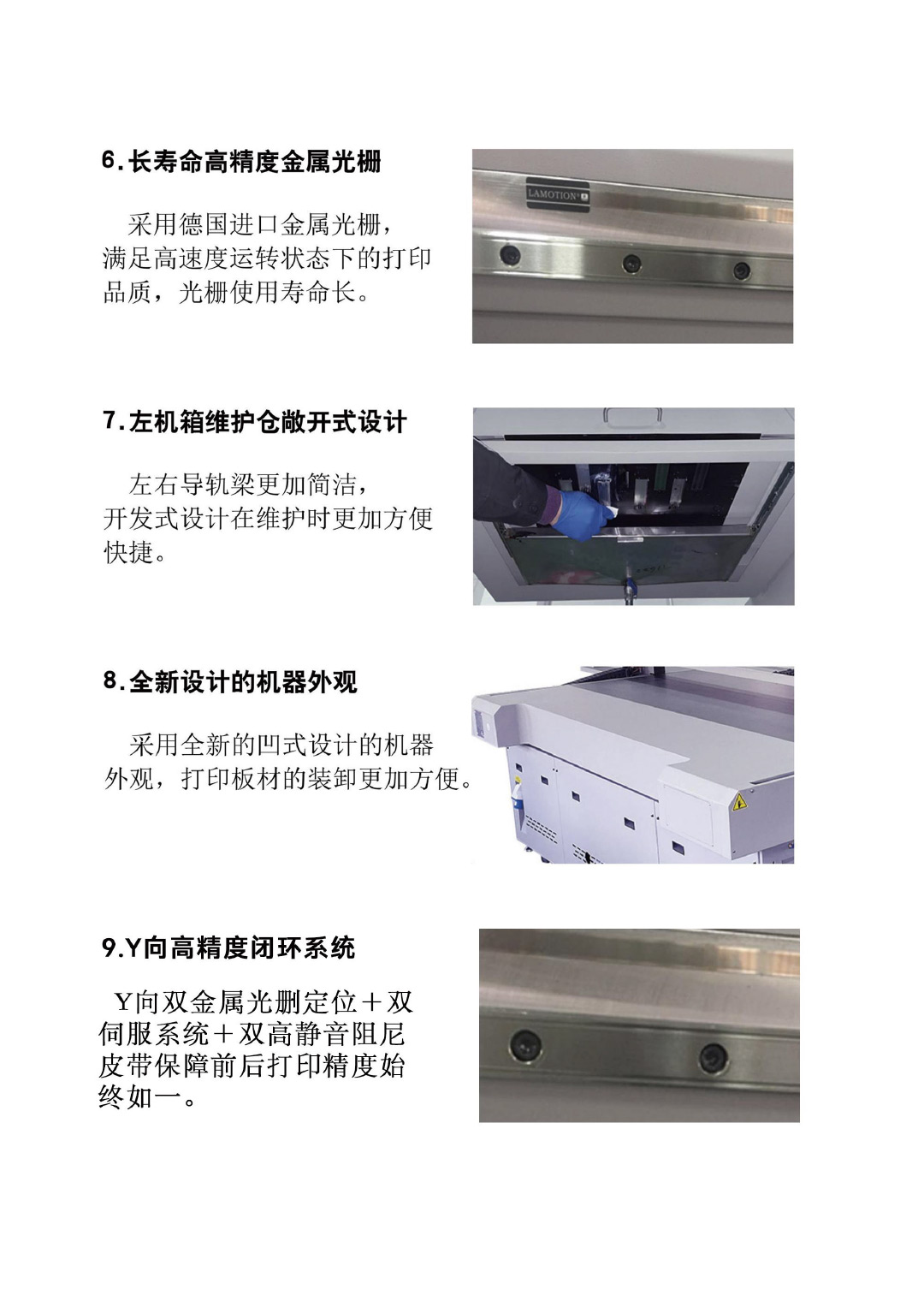 6.长寿命高精度金属光栅

采用德国进口金属光栅，满足高速度运转状态下的打印品质，光栅使用寿命长。

LAMOTION

7.左机箱维护仓敞开式设计

左右导轨梁更加简洁，开发式设计在维护时更加方便快捷。

8.全新设计的机器外观

采用全新的凹式设计的机器外观，打印板材的装卸更加方便。

9.Y向高精度闭环系统

Y向双金属光删定位＋双伺服系统＋双高静音阻尼皮带保障前后打印精度始终如一。