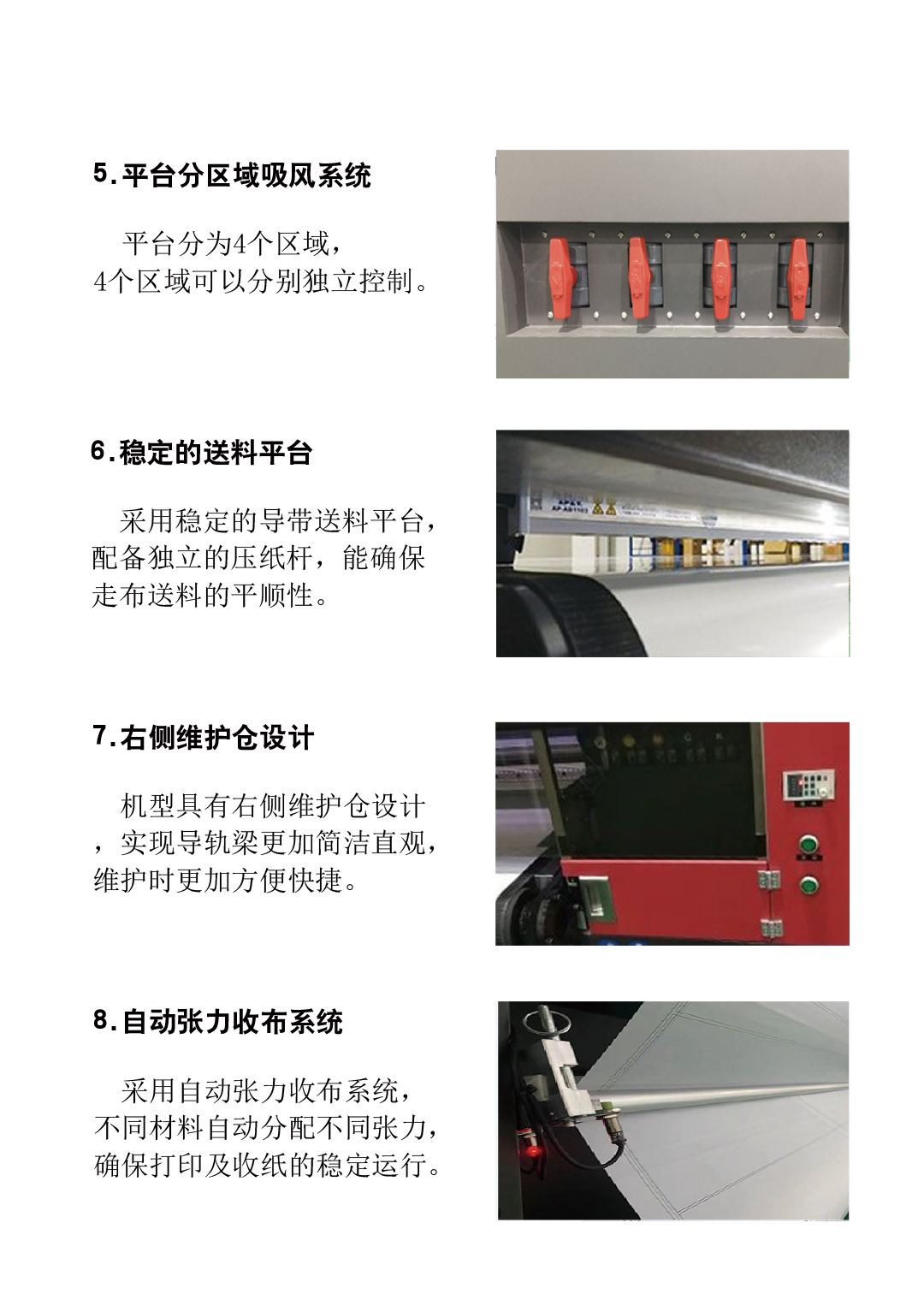 5.平台分区域吸风系统

平台分为4个区域，4个区域可以分别独立控制。

6.稳定的送料平台

采用稳定的导带送料平台，配备独立的压纸杆，能确保走布送料的平顺性。

7.右侧维护仓设计

机型具有右侧维护仓设计，实现导轨梁更加简洁直观，维护时更加方便快捷。

8.自动张力收布系统

采用自动张力收布系统，不同材料自动分配不同张力，确保打印及收纸的稳定运行。