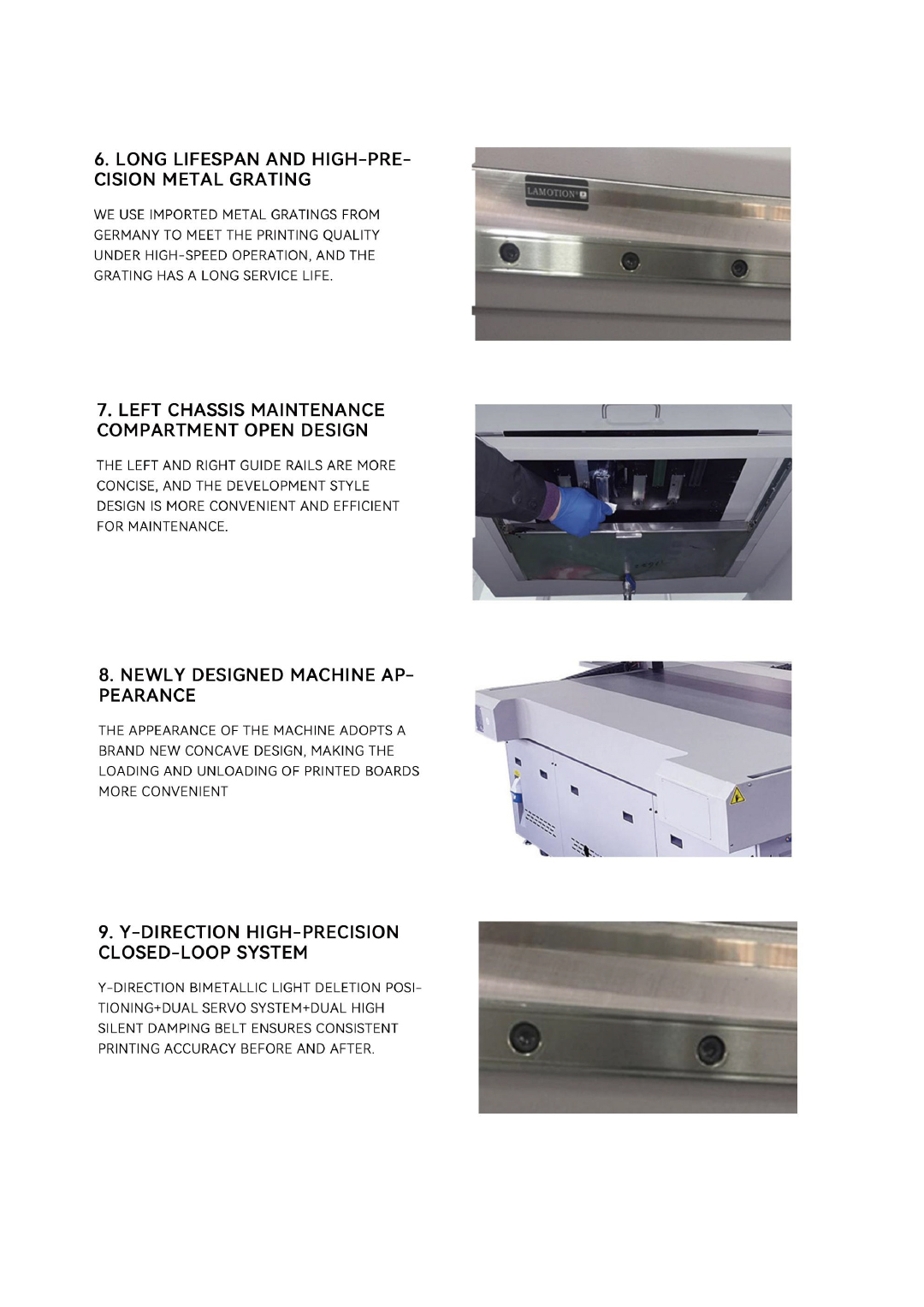 6. LONG LIFESPAN AND HIGH-PRECISION METAL GRATING

WE USE IMPORTED METAL GRATINGS FROM GERMANY TO MEET THE PRINTING QUALITY UNDER HIGH-SPEED OPERATION, AND THE GRATING HAS A LONG SERVICE LIFE.

LAMOTION

7. LEFT CHASSIS MAINTENANCE COMPARTMENT OPEN DESIGN

THE LEFT AND RIGHT GUIDE RAILS ARE MORE CONCISE, AND THE DEVELOPMENT STYLE DESIGN IS MORE CONVENIENT AND EFFICIENT FOR MAINTENANCE.

8. NEWLY DESIGNED MACHINE APPEARANCE

THE APPEARANCE OF THE MACHINE ADOPTS A BRAND NEW CONCAVE DESIGN, MAKING THE LOADING AND UNLOADING OF PRINTED BOARDS MORE CONVENIENT

9. Y-DIRECTION HIGH-PRECISION CLOSED-LOOP SYSTEM

Y-DIRECTION BIMETALLIC LIGHT DELETION POSITIONING+DUAL SERVO SYSTEM+DUAL HIGH SILENT DAMPING BELT ENSURES CONSISTENT PRINTING ACCURACY BEFORE AND AFTER.